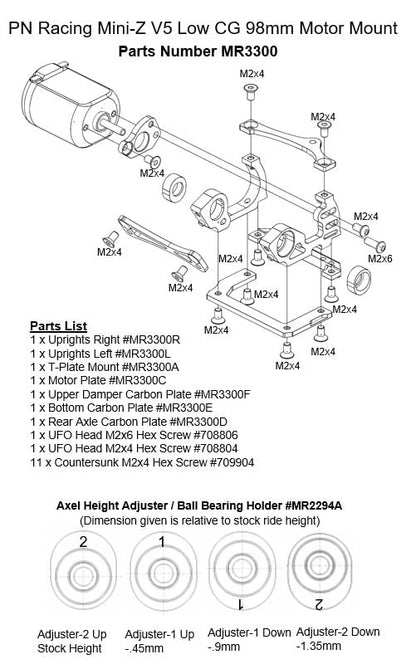 PN Racing Mini-Z V5 Low CG 98mm Motor Mount
Parts Number MR3300

M2x4
M2x4
M2x4
M2x4
M2x4
M2x6
M2x4
M2x4
M2x4
M2x4
M2x4
M2x4
M2x4
M2x4

Parts List
1 x Uprights Right #MR3300R
1 x Uprights Left #MR3300L
1 x T-Plate Mount #MR3300A
1 x Motor Plate #MR3300C
1 x Upper Damper Carbon Plate #MR3300F
1 x Bottom Carbon Plate #MR3300E
1 x Rear Axle Carbon Plate #MR3300D
1 x UFO Head M2x6 Hex Screw #708806
1 x UFO Head M2x4 Hex Screw #708804
11 x Countersunk M2x4 Hex Screw #709904

Axel Height Adjuster / Ball Bearing Holder #MR2294A
(Dimension given is relative to stock ride height)

2 1 1 2

Adjuster-2 Up Stock Height
Adjuster-1 Up -.45mm
Adjuster-1 Down -.9mm
Adjuster-2 Down -1.35mm